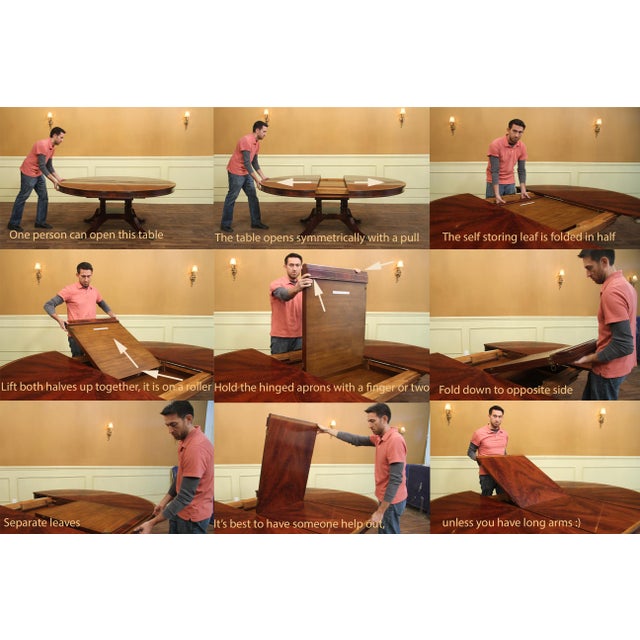 One person can open this table

The table opens symmetrically with a pull

The self storing leaf is folded in half

Lift both halves up together, it is on a roller

Hold the hinged aprons with a finger or two

Fold down to opposite side

Separate leaves

It's best to have someone help out,

unless you have long arms :)