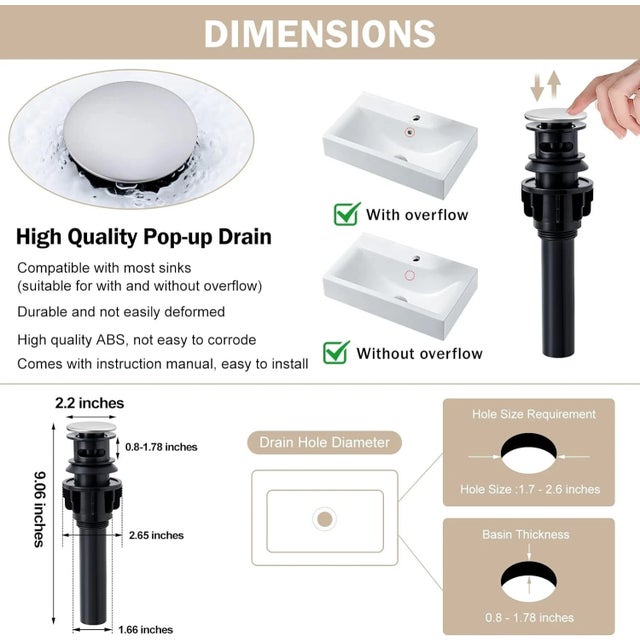 DIMENSIONS

High Quality Pop-up Drain

Compatible with most sinks (suitable for with and without overflow)

Durable and not easily deformed

High quality ABS, not easy to corrode

Comes with instruction manual, easy to install

With overflow

Without overflow

2.2 inches

0.8-1.78 inches

9.06 inches

2.65 inches

1.66 inches

Drain Hole Diameter

Hole Size Requirement

Hole Size :1.7 - 2.6 inches

Basin Thickness

0.8 - 1.78 inches