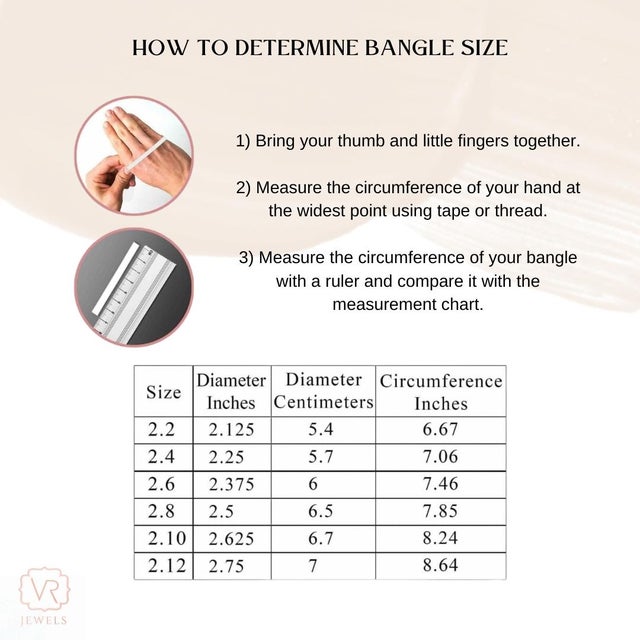 HOW TO DETERMINE BANGLE SIZE

1) Bring your thumb and little fingers together.

2) Measure the circumference of your hand at the widest point using tape or thread.

3) Measure the circumference of your bangle with a ruler and compare it with the measurement chart.

| Size | Diameter Inches | Diameter Centimeters | Circumference Inches |
|---|---|---|---|
| 2.2 | 2.125 | 5.4 | 6.67 |
| 2.4 | 2.25 | 5.7 | 7.06 |
| 2.6 | 2.375 | 6 | 7.46 |
| 2.8 | 2.5 | 6.5 | 7.85 |
| 2.10 | 2.625 | 6.7 | 8.24 |
| 2.12 | 2.75 | 7 | 8.64 |

VR
JEWELS