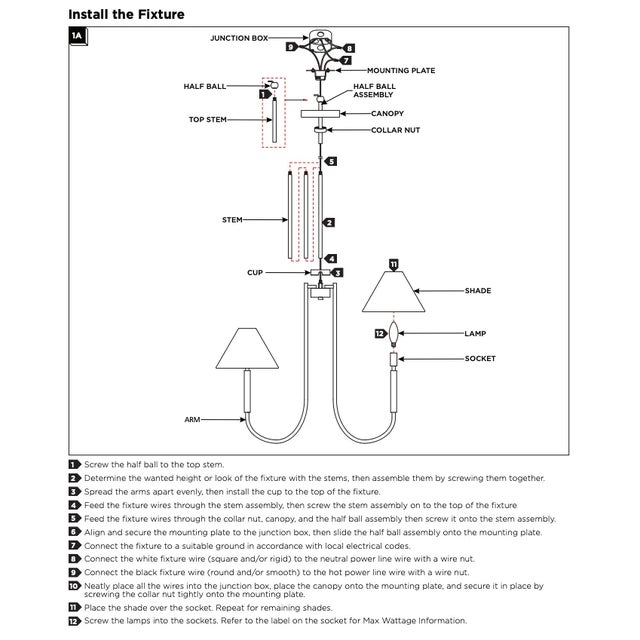 Install the Fixture

1A

JUNCTION BOX
9
8
7
MOUNTING PLATE
HALF BALL
1
HALF BALL ASSEMBLY
TOP STEM
CANOPY
COLLAR NUT
5
STEM
2
4
CUP
3
11
SHADE
12
LAMP
SOCKET
ARM

1 Screw the half ball to the top stem.
2 Determine the wanted height or look of the fixture with the stems, then assemble them by screwing them together.
3 Spread the arms apart evenly, then install the cup to the top of the fixture.
4 Feed the fixture wires through the stem assembly, then screw the stem assembly on to the top of the fixture
5 Feed the fixture wires through the collar nut, canopy, and the half ball assembly then screw it onto the stem assembly.
6 Align and secure the mounting plate to the junction box, then slide the half ball assembly onto the mounting plate.
7 Connect the fixture to a suitable ground in accordance with local electrical codes.
8 Connect the white fixture wire (square and/or rigid) to the neutral power line wire with a wire nut.
9 Connect the black fixture wire (round and/or smooth) to the hot power line wire with a wire nut.
10 Neatly place all the wires into the junction box, place the canopy onto the mounting plate, and secure it in place by screwing the collar nut tightly onto the mounting plate.
11 Place the shade over the socket. Repeat for remaining shades.
12 Screw the lamps into the sockets. Refer to the label on the socket for Max Wattage Information.