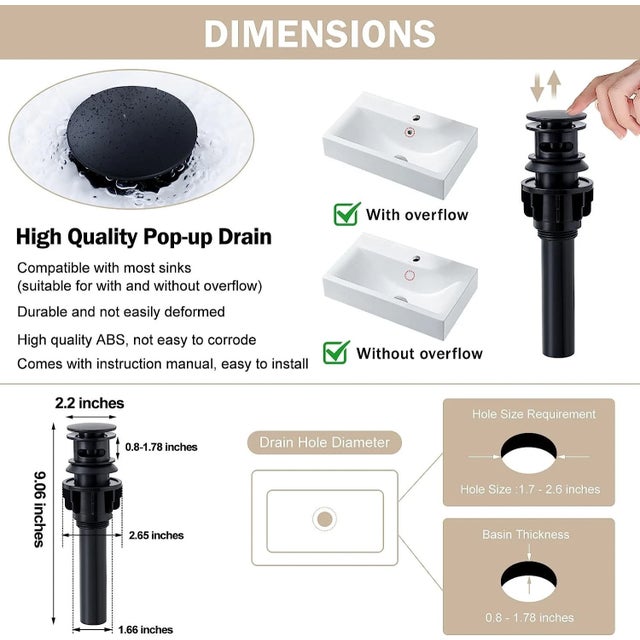 DIMENSIONS

High Quality Pop-up Drain

Compatible with most sinks (suitable for with and without overflow)

Durable and not easily deformed

High quality ABS, not easy to corrode

Comes with instruction manual, easy to install

With overflow

Without overflow

2.2 inches

0.8-1.78 inches

9.06 inches

2.65 inches

1.66 inches

Drain Hole Diameter

Hole Size Requirement

Hole Size :1.7 - 2.6 inches

Basin Thickness

0.8 - 1.78 inches