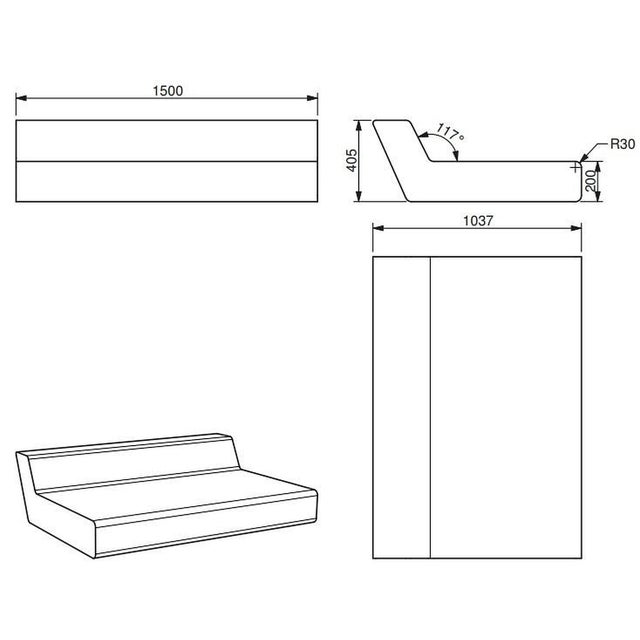 1500

405

117°

R30

200

1037