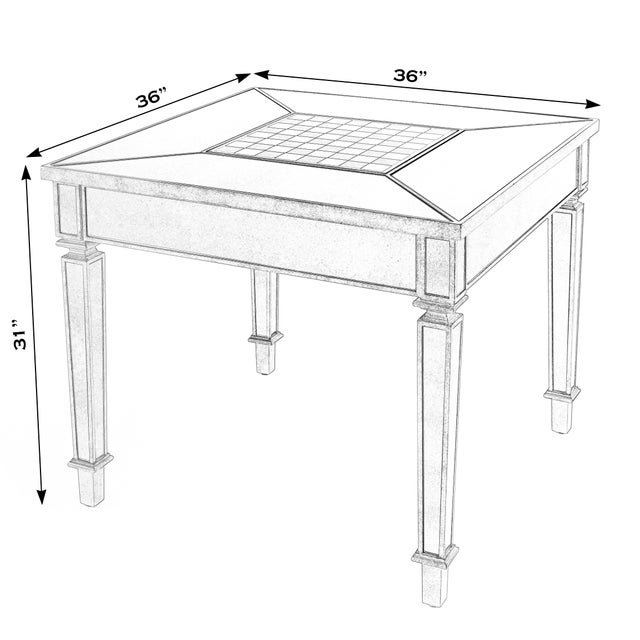 36”
36”
31”