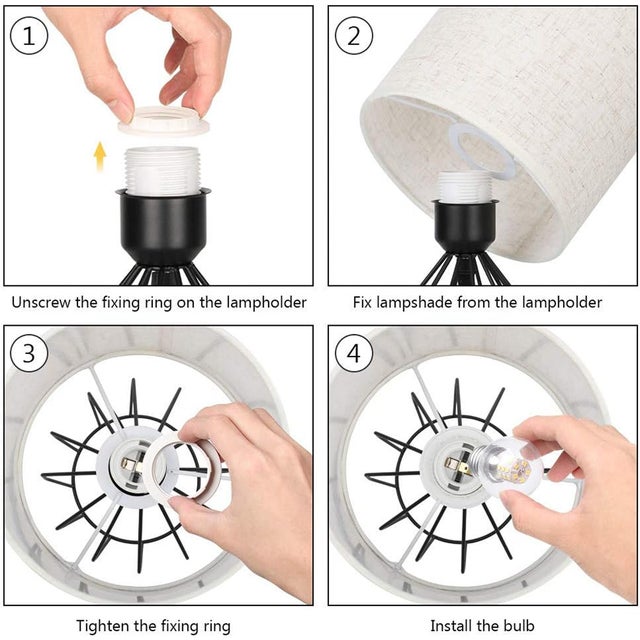 1

Unscrew the fixing ring on the lampholder

2

Fix lampshade from the lampholder

3

Tighten the fixing ring

4

Install the bulb