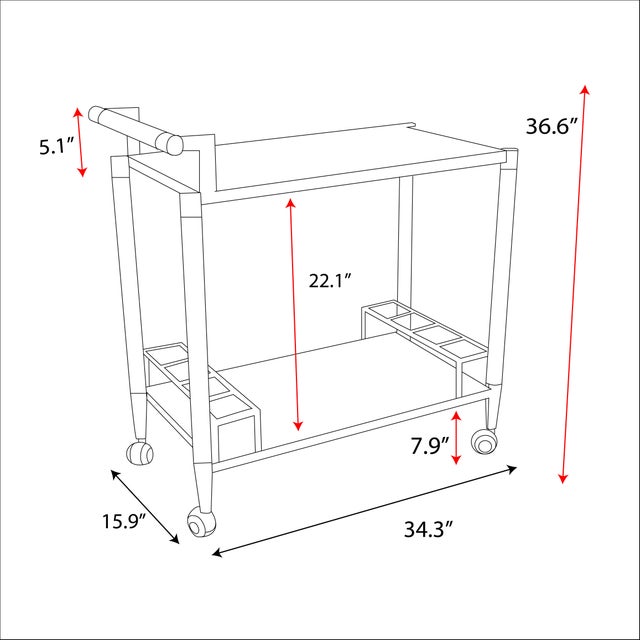 5.1″

36.6″

22.1″

7.9″

15.9″

34.3″